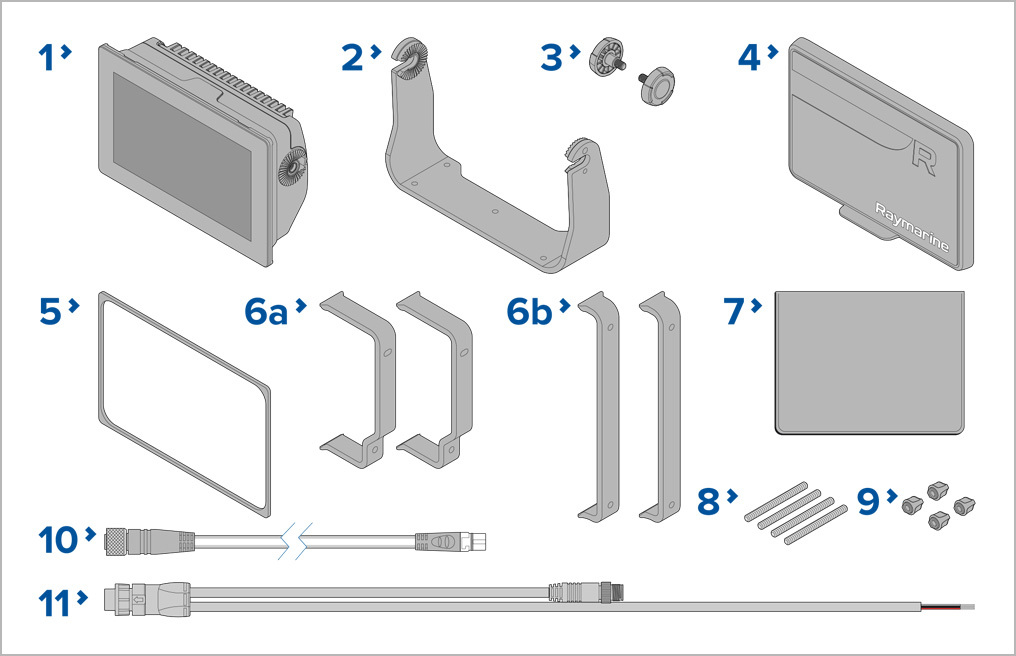 1
2
3
4
R
Raymarine
5
6a
6b
7
8
9
10
11