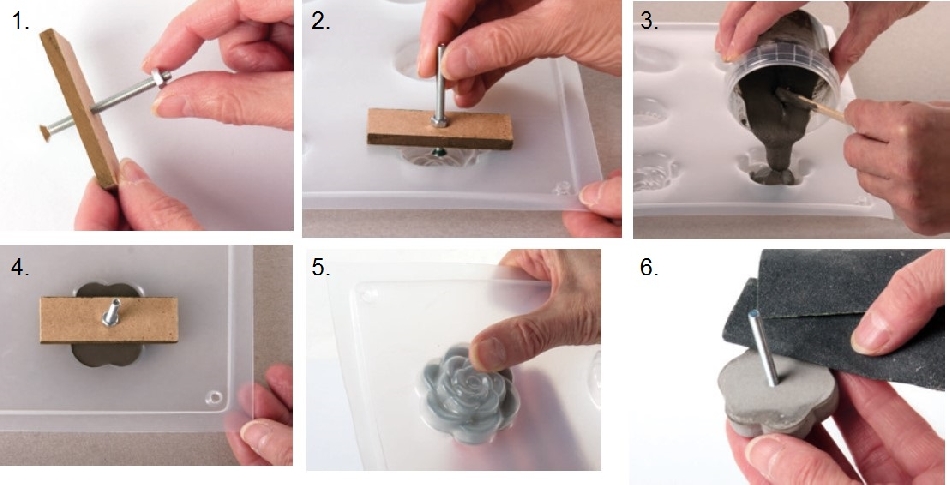 1.

2.

3.

4.

5.

6.