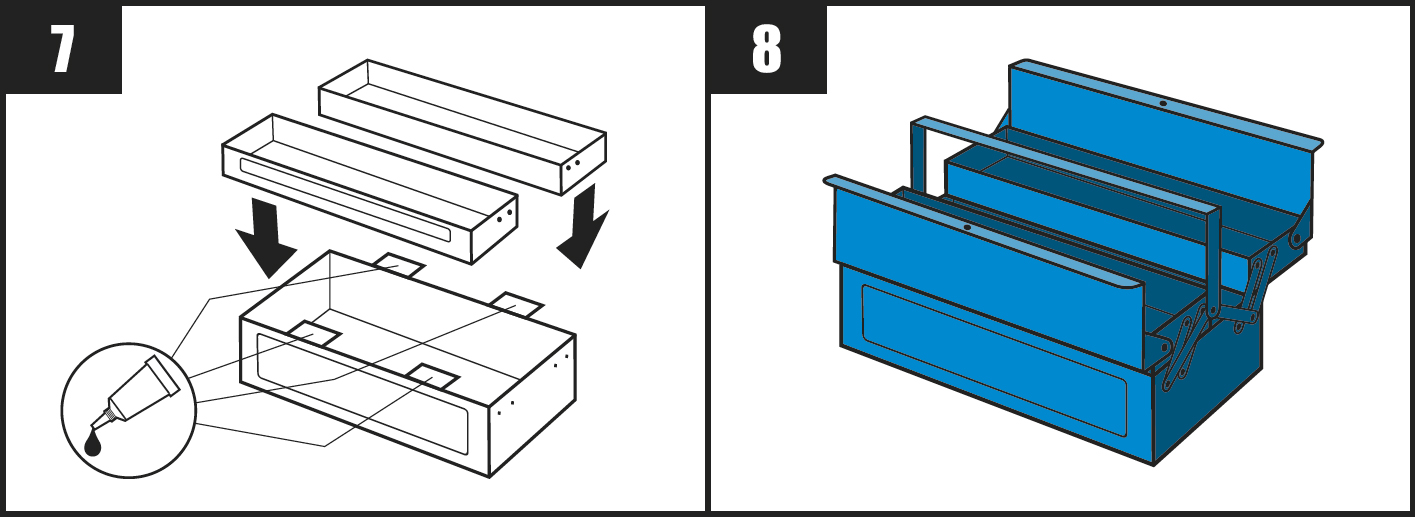 7

8